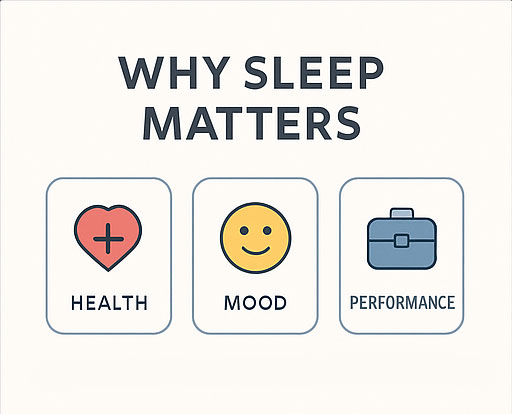 WHY SLEEP MATTERS

HEALTH

MOOD

PERFORMANCE